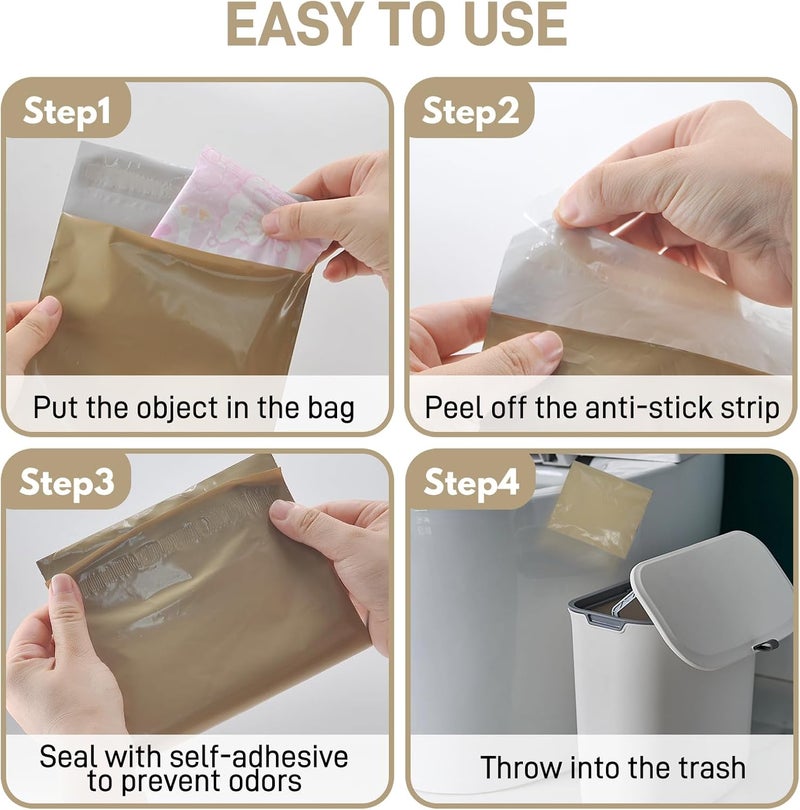 EASY TO USE

Step1

Put the object in the bag

Step2

Peel off the anti-stick strip

Step3

Seal with self-adhesive to prevent odors

Step4

Throw into the trash